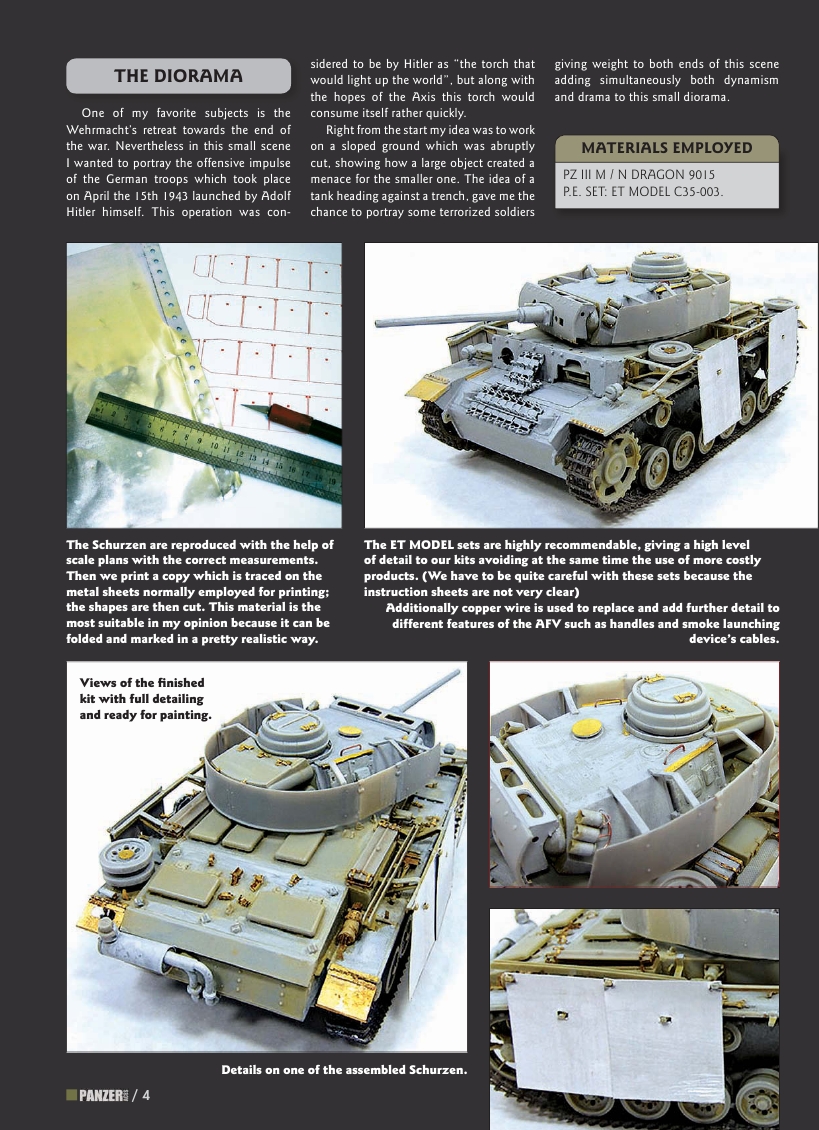 THE DIORAMA

One of my favorite subjects is the Wehrmacht's retreat towards the end of the war. Nevertheless in this small scene I wanted to portray the offensive impulse of the German troops which took place on April the 15th 1943 launched by Adolf Hitler himself. This operation was considered to be by Hitler as "the torch that would light up the world", but along with the hopes of the Axis this torch would consume itself rather quickly.

Right from the start my idea was to work on a sloped ground which was abruptly cut, showing how a large object created a menace for the smaller one. The idea of a tank heading against a trench, gave me the chance to portray some terrorized soldiers giving weight to both ends of this scene adding simultaneously both dynamism and drama to this small diorama.

MATERIALS EMPLOYED

PZ III M / N DRAGON 9015
P.E. SET: ET MODEL C35-003.

The Schurzen are reproduced with the help of scale plans with the correct measurements. Then we print a copy which is traced on the metal sheets normally employed for printing; the shapes are then cut. This material is the most suitable in my opinion because it can be folded and marked in a pretty realistic way.

The ET MODEL sets are highly recommendable, giving a high level of detail to our kits avoiding at the same time the use of more costly products. (We have to be quite careful with these sets because the instruction sheets are not very clear)

Additionally copper wire is used to replace and add further detail to different features of the AFV such as handles and smoke launching device's cables.

Views of the finished kit with full detailing and ready for painting.

Details on one of the assembled Schurzen.

PANZER / 4